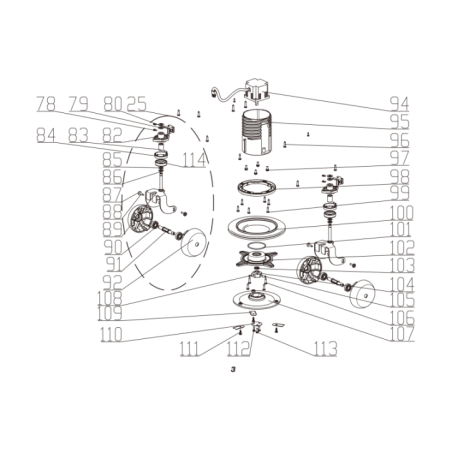 78 79 80 25
84 83 82
85
114
86
87
88
89
90
91
92
108
109
110
111 112
113
94
95
96
97
98
99
100
101
102
103
104
105
106
107
3