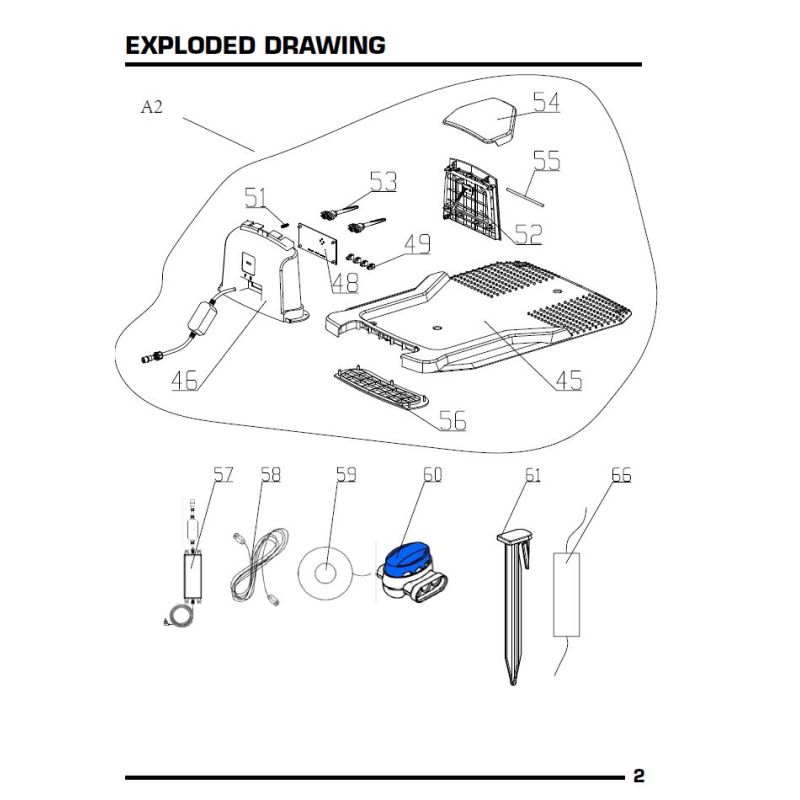 EXPLODED DRAWING

A2

54

55

53

51

52

49

48

46

45

56

57

58

59

60

61

66

2