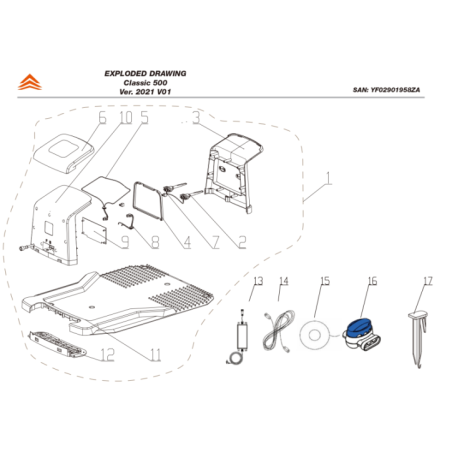 EXPLODED DRAWING
Classic 500
Ver. 2021 V01

SAN: YF02901958ZA

6
10
5
3
1
9
8
4
7
2
13
14
15
16
17
12
11